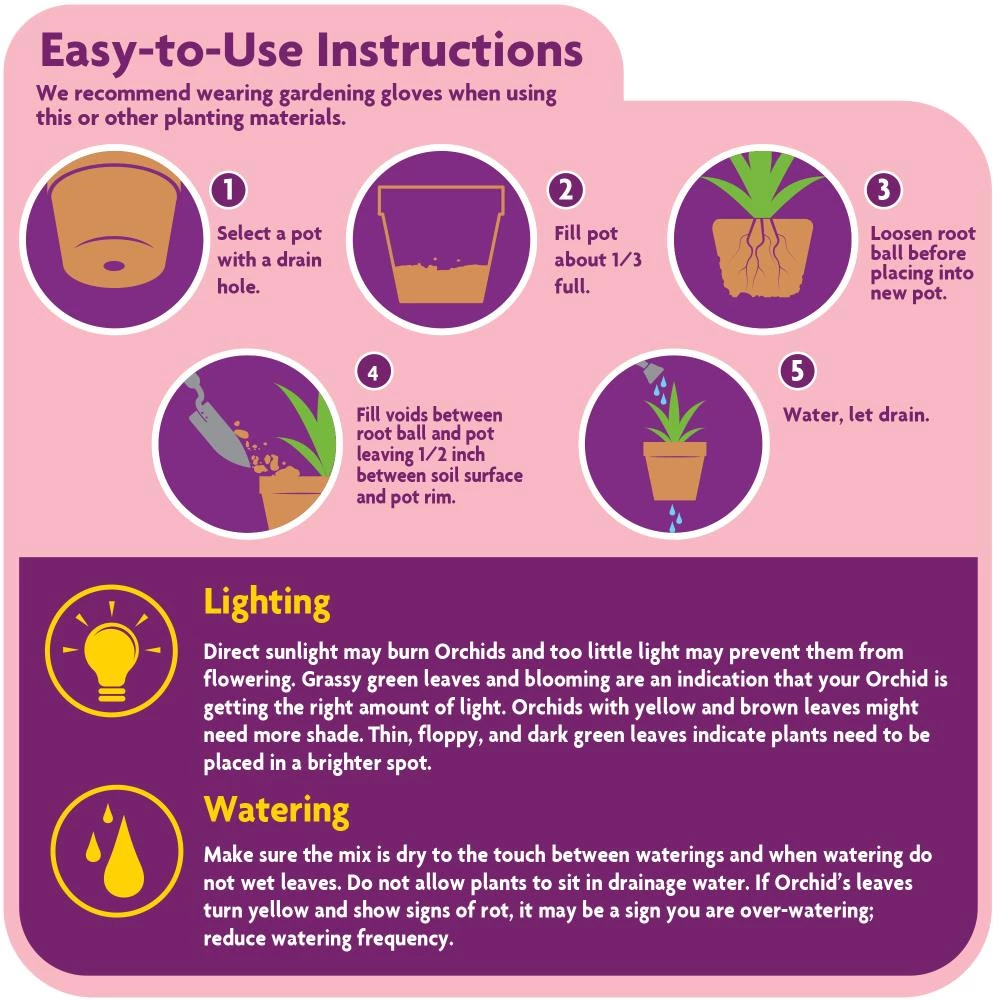 Easy-to-Use Instructions

We recommend wearing gardening gloves when using this or other planting materials.

1
Select a pot with a drain hole.

2
Fill pot about 1/3 full.

3
Loosen root ball before placing into new pot.

4
Fill voids between root ball and pot leaving 1/2 inch between soil surface and pot rim.

5
Water, let drain.

Lighting

Direct sunlight may burn Orchids and too little light may prevent them from flowering. Grassy green leaves and blooming are an indication that your Orchid is getting the right amount of light. Orchids with yellow and brown leaves might need more shade. Thin, floppy, and dark green leaves indicate plants need to be placed in a brighter spot.

Watering

Make sure the mix is dry to the touch between waterings and when watering do not wet leaves. Do not allow plants to sit in drainage water. If Orchid's leaves turn yellow and show signs of rot, it may be a sign you are over-watering; reduce watering frequency.